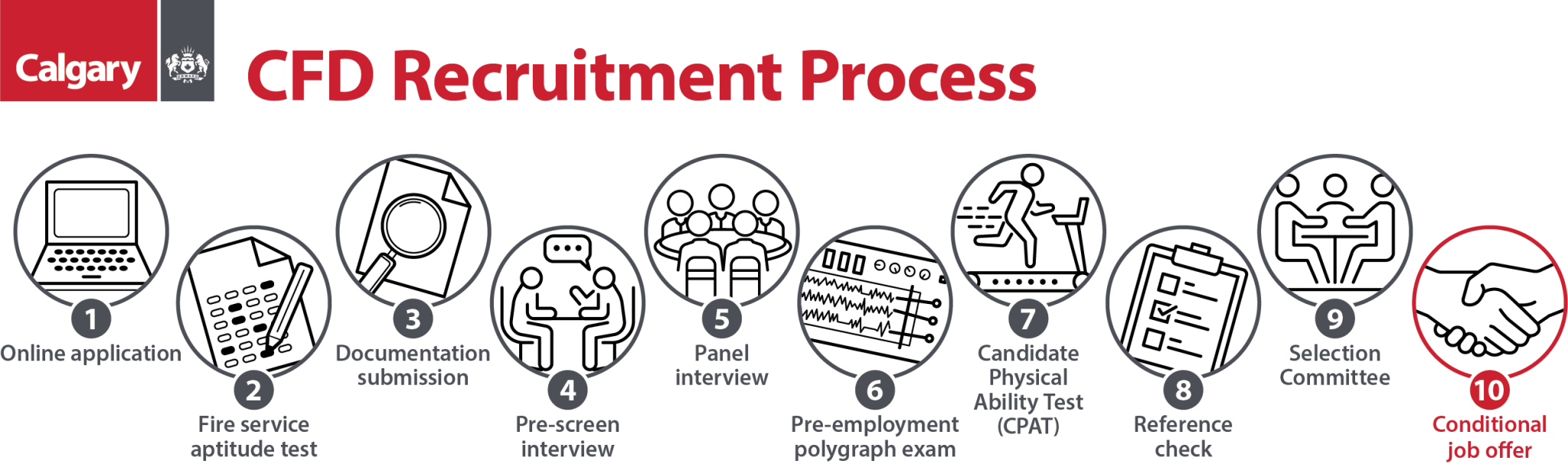 Calgary

CFD Recruitment Process

1
Online application

2
Fire service aptitude test

3
Documentation submission

4
Pre-screen interview

5
Panel interview

6
Pre-employment polygraph exam

7
Candidate Physical Ability Test (CPAT)

8
Reference check

9
Selection Committee

10
Conditional job offer