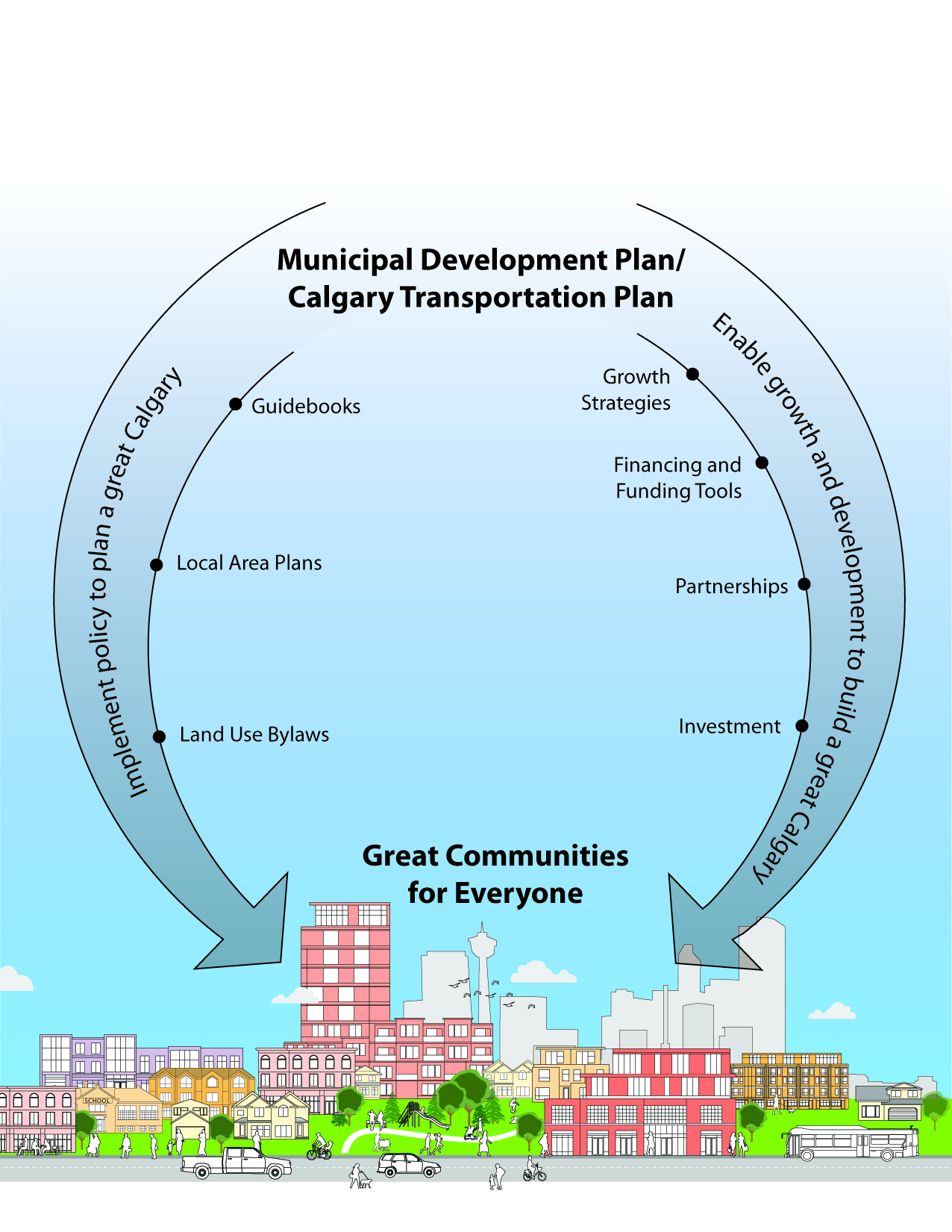 Municipal Development Plan/
Calgary Transportation Plan

Implement policy to plan a great Calgary

Guidebooks

Local Area Plans

Land Use Bylaws

Enable growth and development to build a great Calgary

Growth Strategies

Financing and Funding Tools

Partnerships

Investment

Great Communities for Everyone

SCHOOL