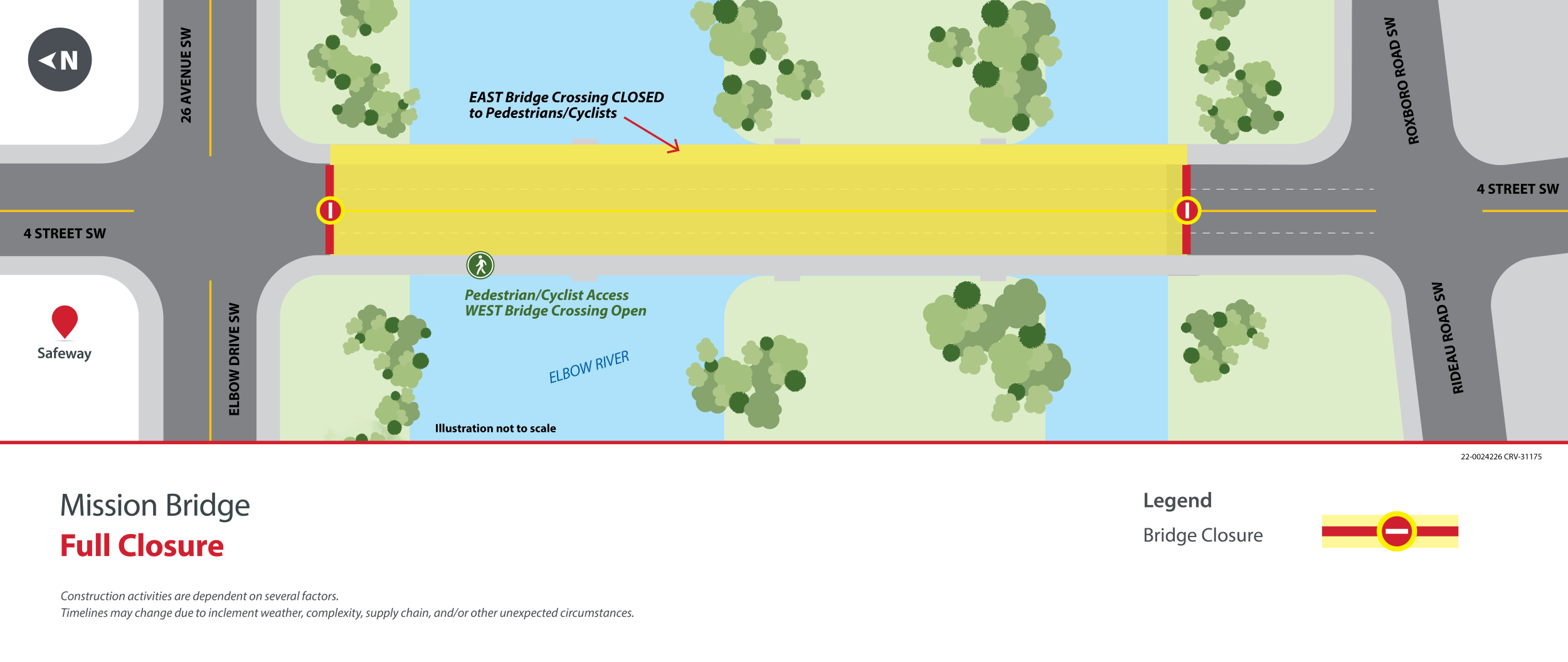 N

26 AVENUE SW

EAST Bridge Crossing CLOSED to Pedestrians/Cyclists

ROXBORO ROAD SW

4 STREET SW

4 STREET SW

Safeway

ELBOW DRIVE SW

Pedestrian/Cyclist Access WEST Bridge Crossing Open

ELBOW RIVER

RIDEAU ROAD SW

Illustration not to scale

22-0024226 CRV-31175

Mission Bridge
Full Closure

Legend
Bridge Closure

Construction activities are dependent on several factors.
Timelines may change due to inclement weather, complexity, supply chain, and/or other unexpected circumstances.