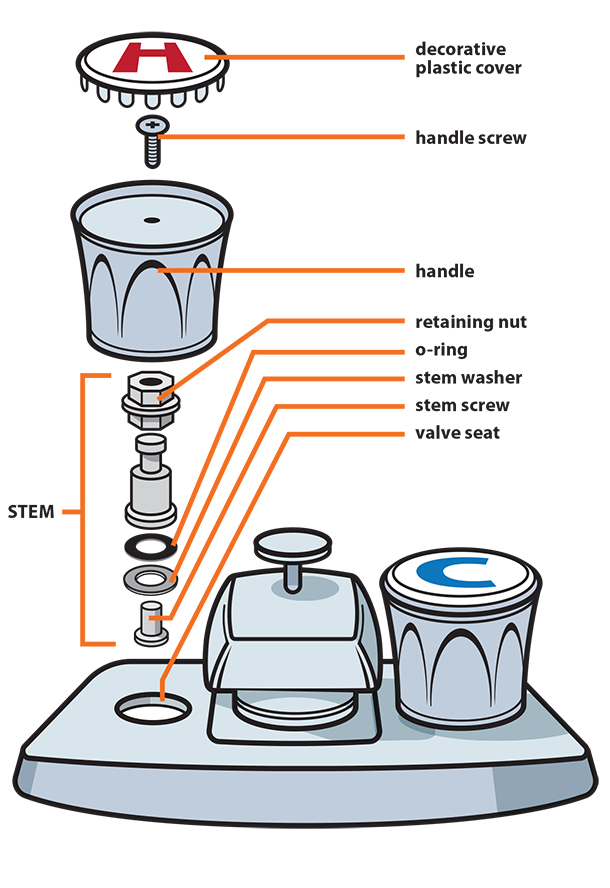 H

decorative plastic cover

handle screw

handle

retaining nut

o-ring

stem washer

stem screw

valve seat

STEM

C