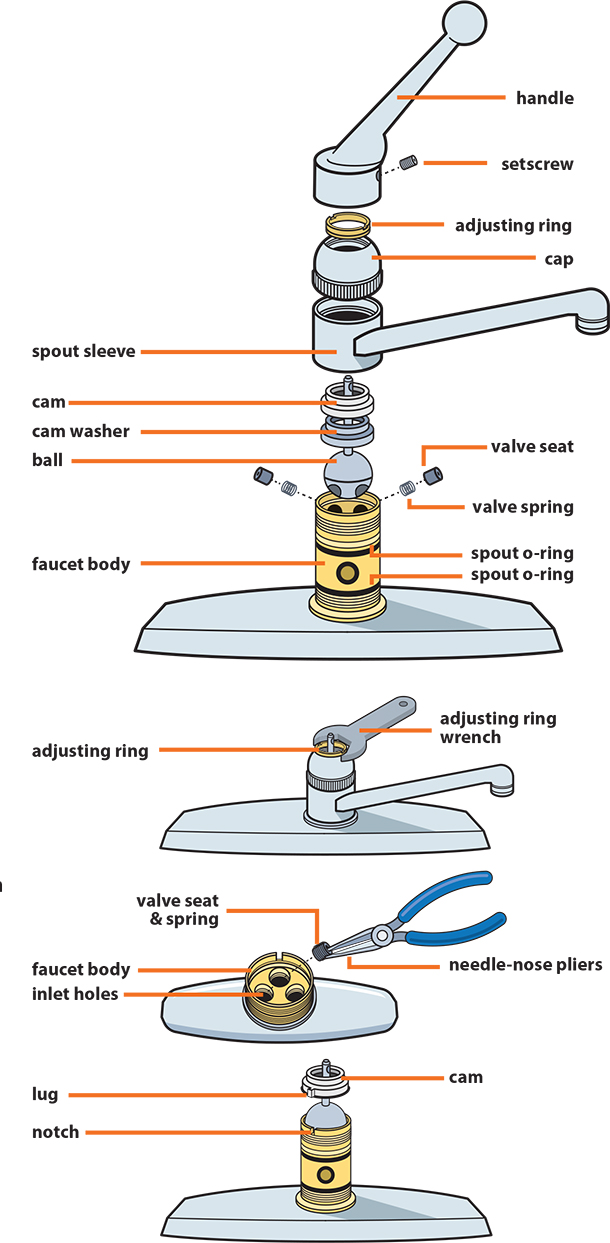 handle
setscrew
adjusting ring
cap
spout sleeve
cam
cam washer
ball
valve seat
valve spring
faucet body
spout o-ring
spout o-ring

adjusting ring
adjusting ring wrench

valve seat & spring
faucet body
inlet holes
needle-nose pliers

lug
notch
cam