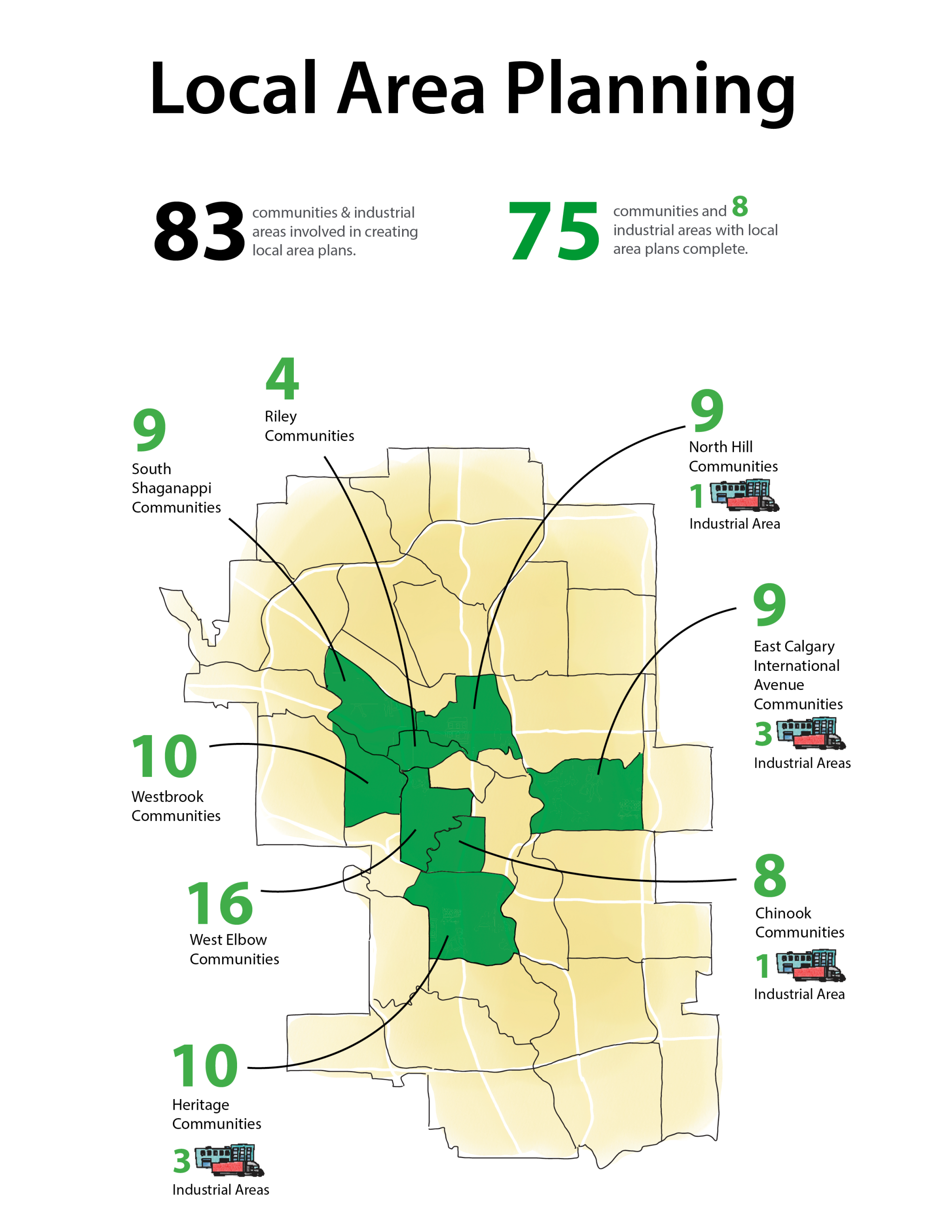 Local Area Planning

83 communities & industrial areas involved in creating local area plans.

75 communities and 8 industrial areas with local area plans complete.

9
South Shaganappi Communities

4
Riley Communities

9
North Hill Communities
1
Industrial Area

9
East Calgary International Avenue Communities
3
Industrial Areas

10
Westbrook Communities

16
West Elbow Communities

8
Chinook Communities
1
Industrial Area

10
Heritage Communities
3
Industrial Areas