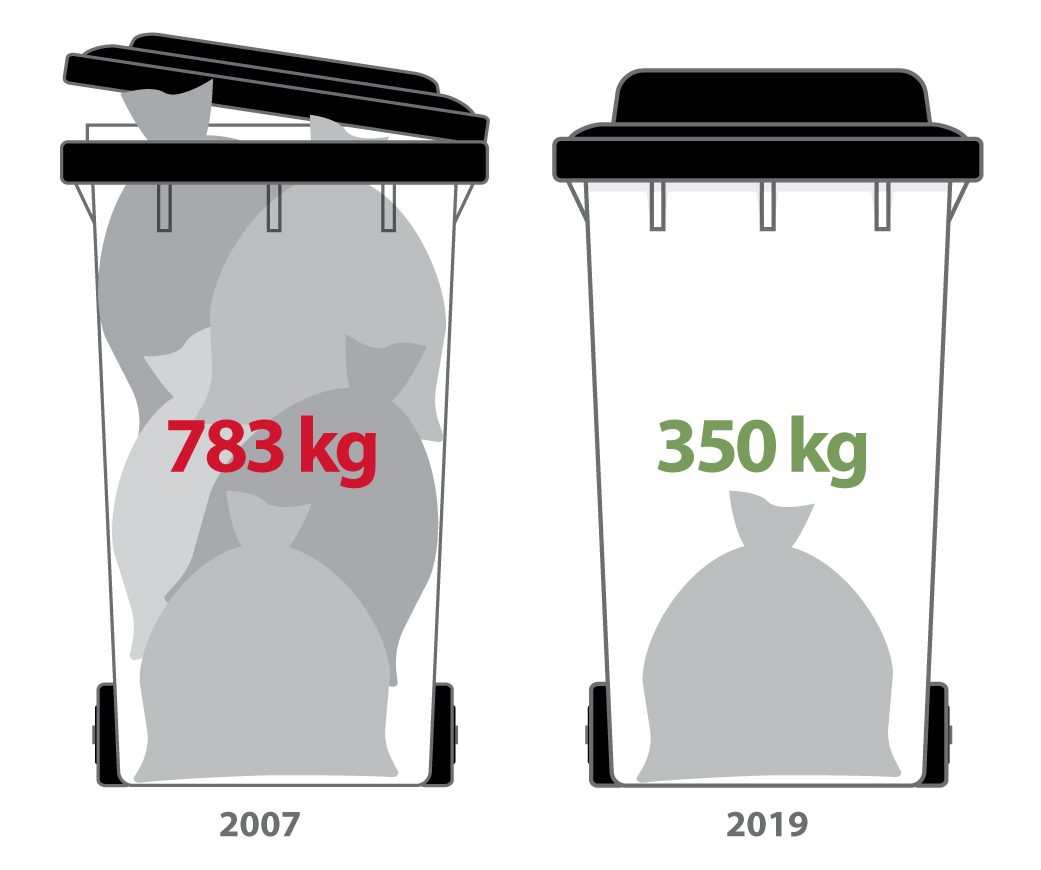 783 kg

2007

350 kg

2019